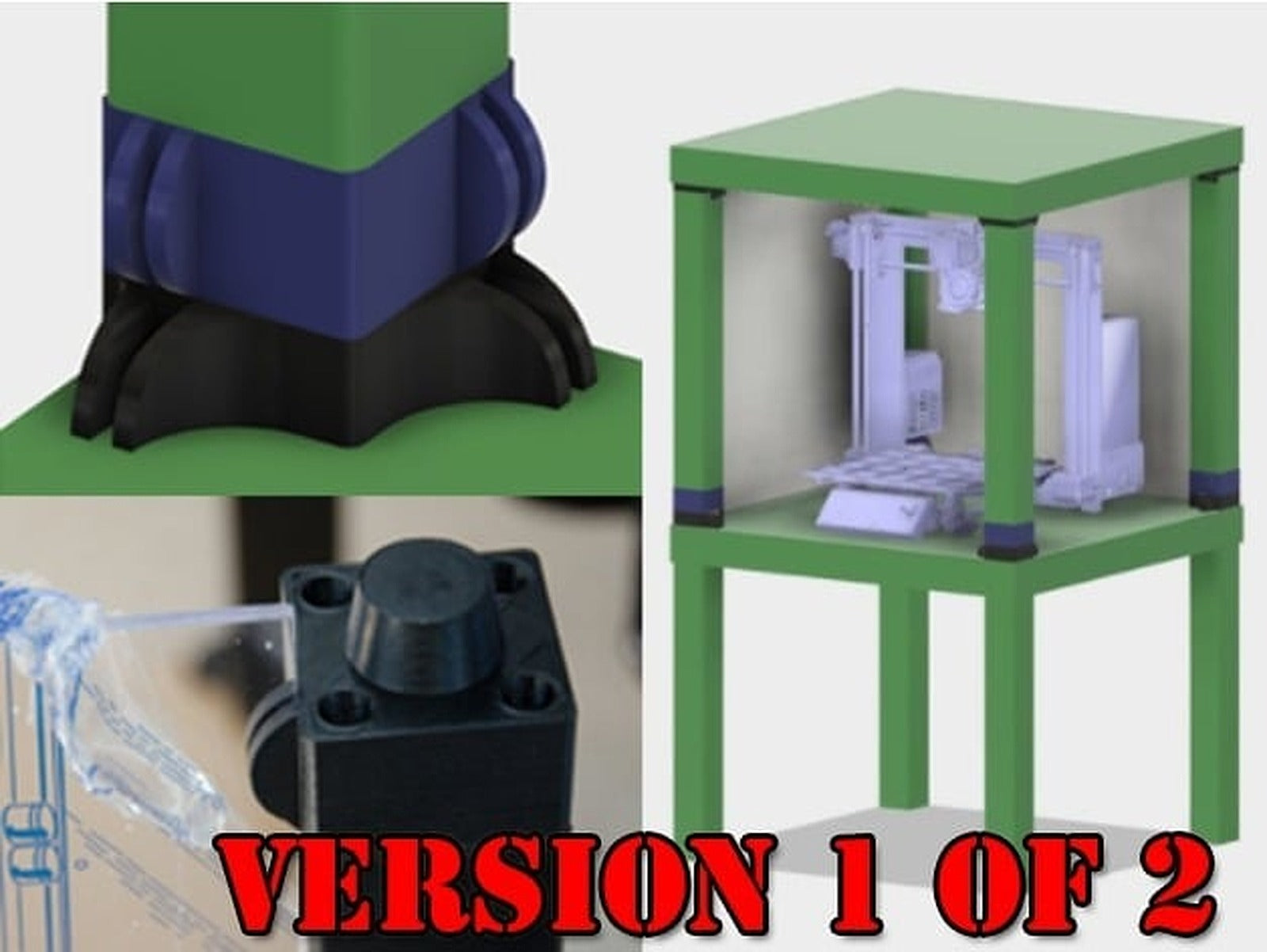 VERSION 1 OF 2