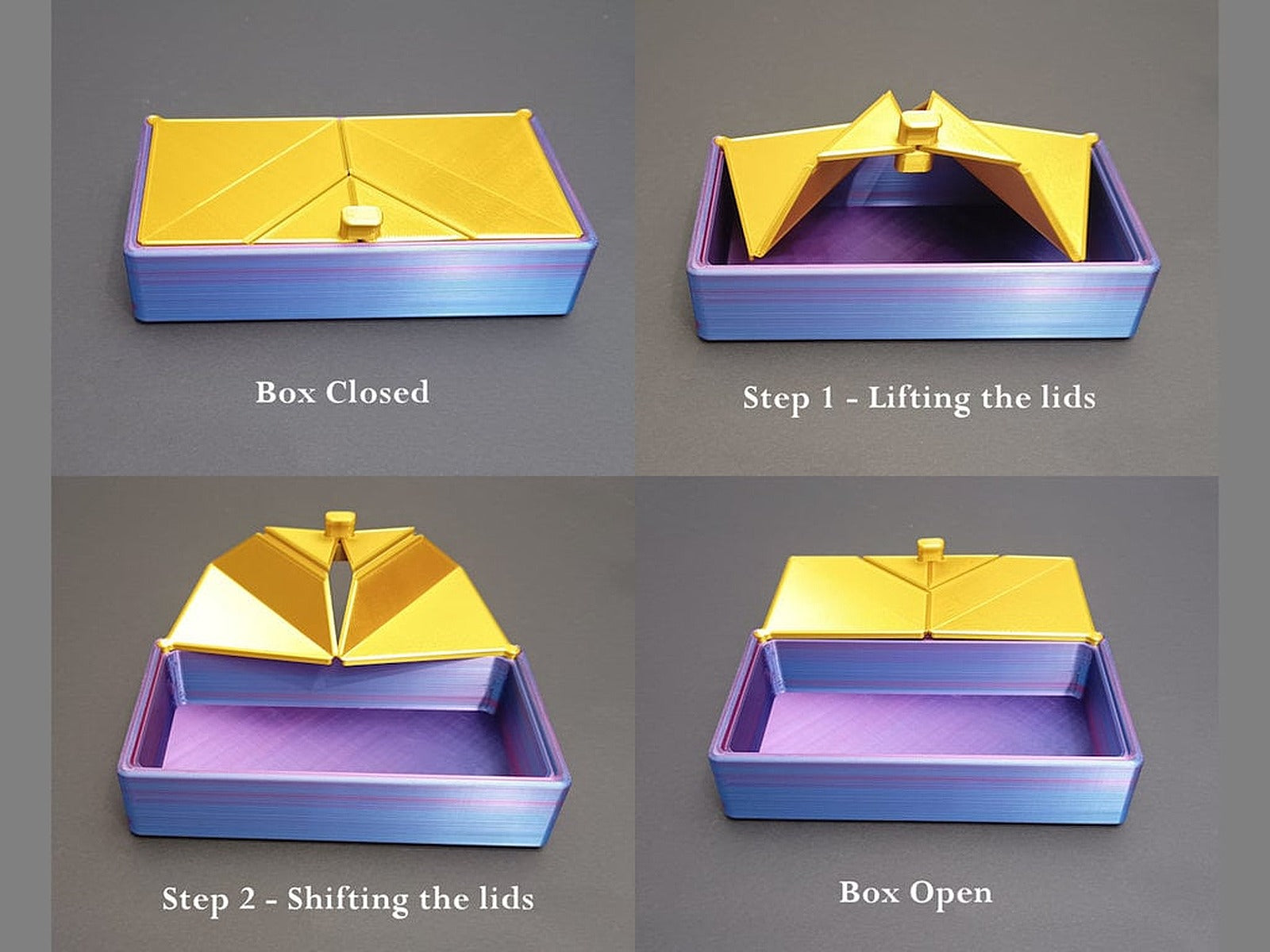 Box Closed

Step 1 - Lifting the lids

Step 2 - Shifting the lids

Box Open